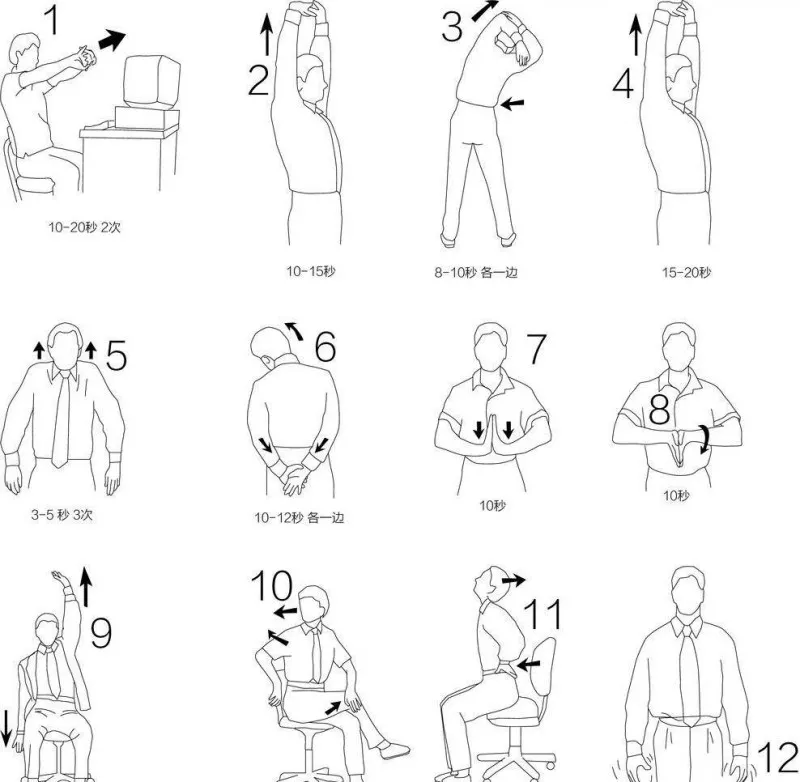 1
10-20秒 2次

2
10-15秒

3
8-10秒 各一边

4
15-20秒

5
3-5 秒 3次

6
10-12秒 各一边

7
10秒

8
10秒

9

10

11

12